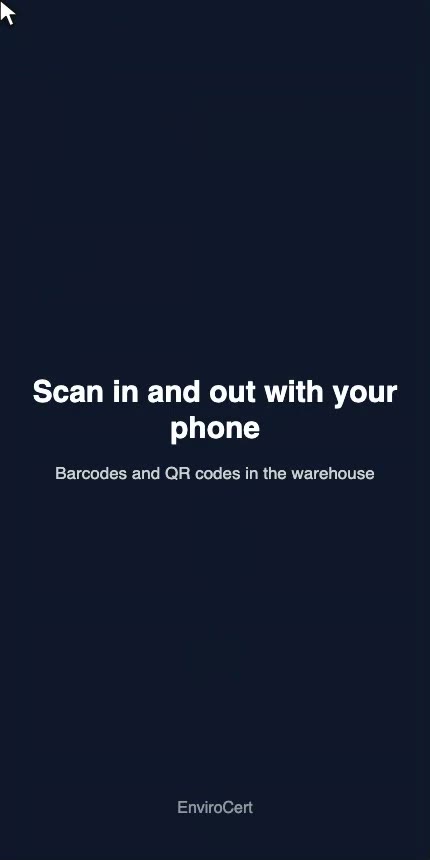 Scan in and out with your phone

Barcodes and QR codes in the warehouse

EnviroCert